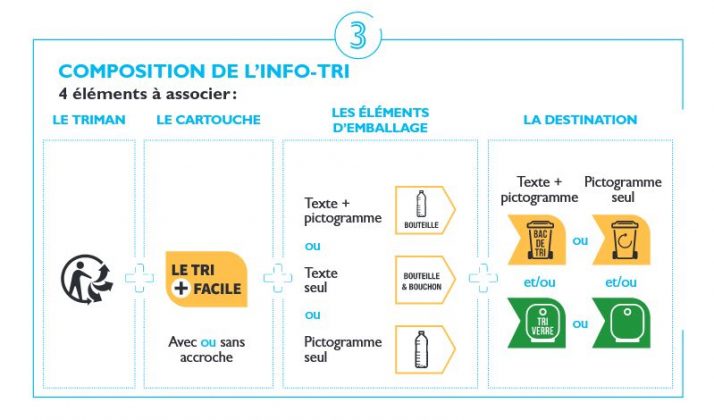 3

COMPOSITION DE L'INFO-TRI
4 éléments à associer :

LE TRIMAN

LE CARTOUCHE

LE TRI + FACILE

Avec ou sans accroche

LES ÉLÉMENTS D'EMBALLAGE

Texte + pictogramme

BOUTEILLE

ou

Texte seul

BOUTEILLE & BOUCHON

ou

Pictogramme seul

LA DESTINATION

Texte + pictogramme

Pictogramme seul

BAC DE TRI

ou

et/ou

et/ou

TRI VERRE

ou